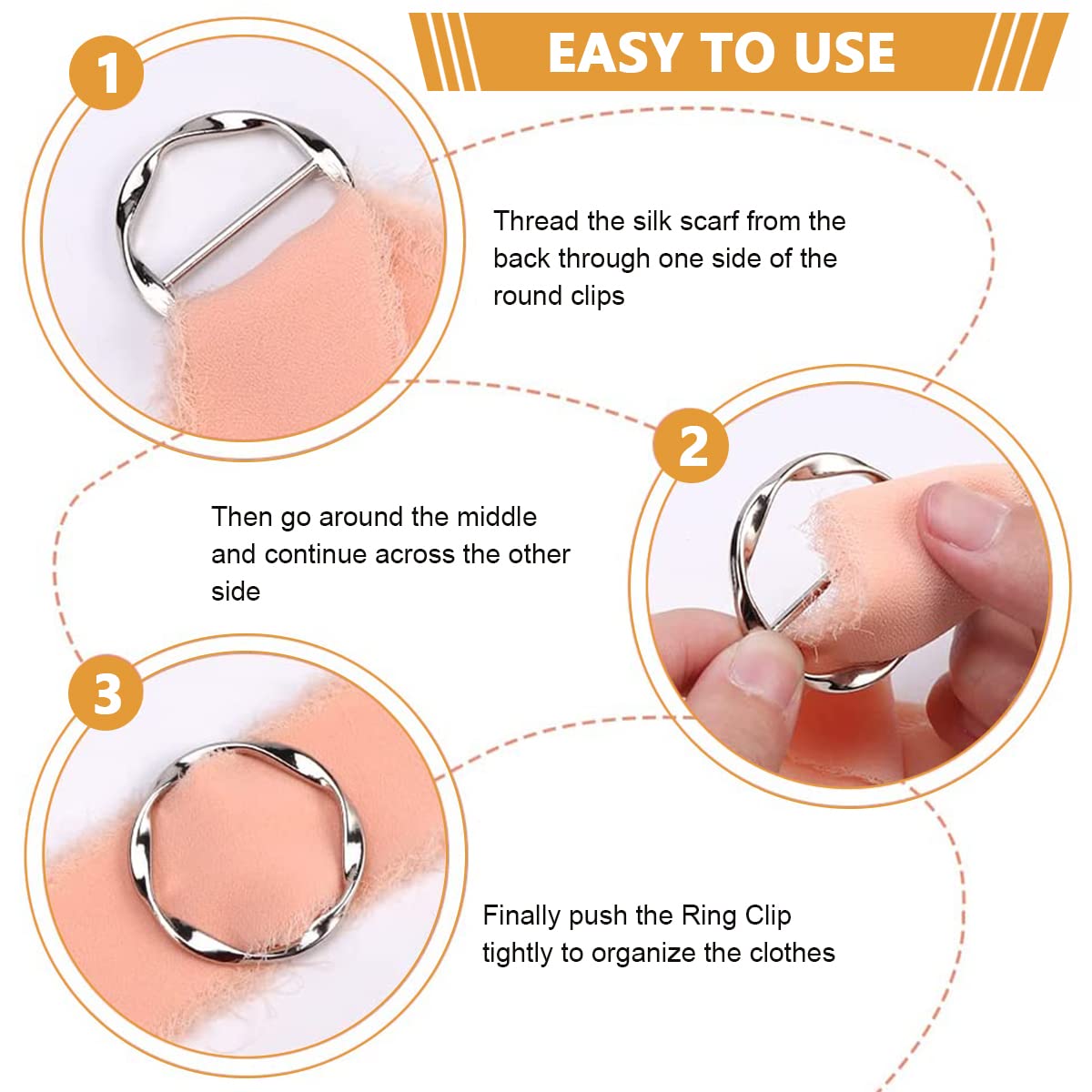 EASY TO USE

1

Thread the silk scarf from the back through one side of the round clips

2

Then go around the middle and continue across the other side

3

Finally push the Ring Clip tightly to organize the clothes